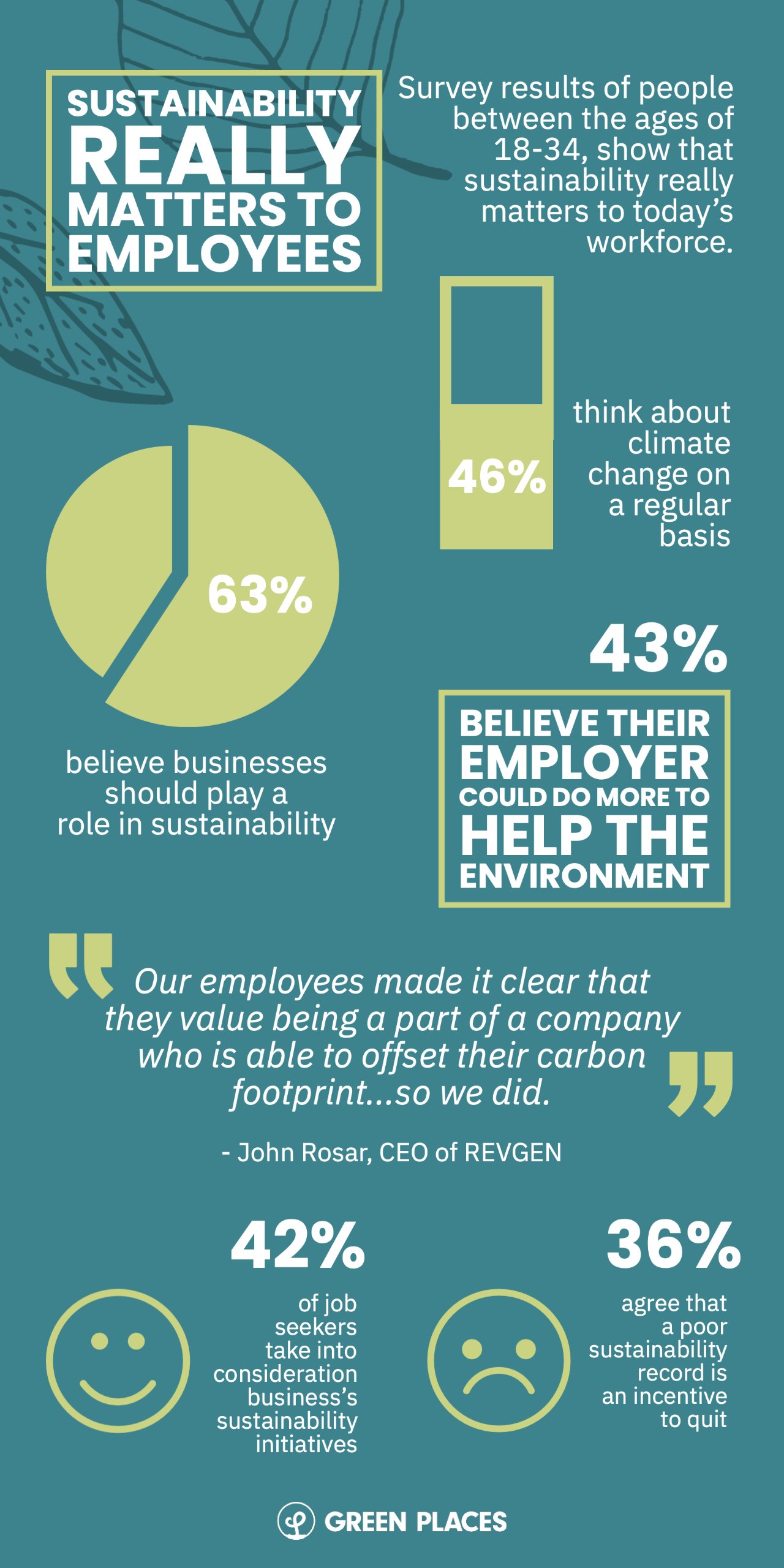 SUSTAINABILITY REALLY MATTERS TO EMPLOYEES

Survey results of people between the ages of 18-34, show that sustainability really matters to today's workforce.

46%

think about climate change on a regular basis

63%

believe businesses should play a role in sustainability

43%

BELIEVE THEIR EMPLOYER COULD DO MORE TO HELP THE ENVIRONMENT

Our employees made it clear that they value being a part of a company who is able to offset their carbon footprint...so we did.

- John Rosar, CEO of REVGEN

42%

of job seekers take into consideration business's sustainability initiatives

36%

agree that a poor sustainability record is an incentive to quit

GREEN PLACES