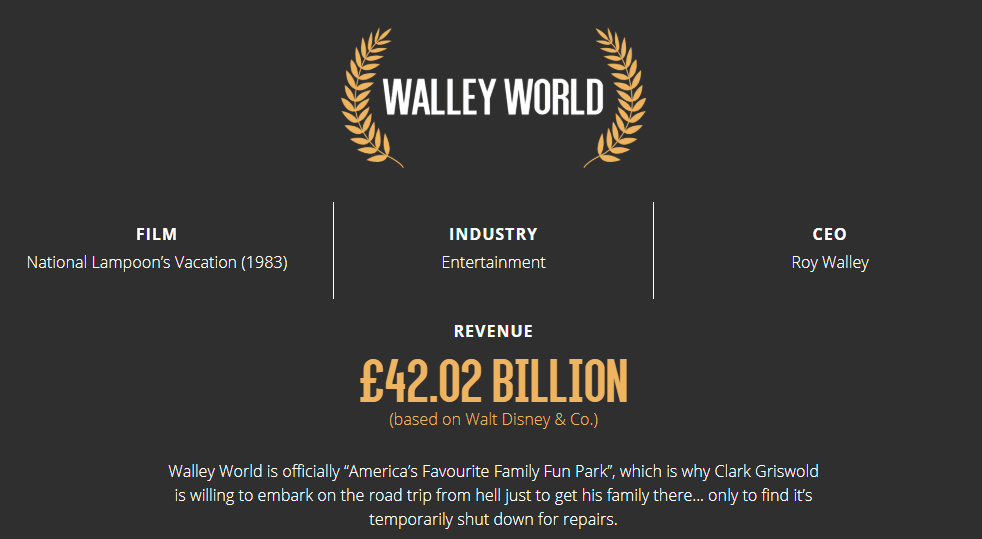 WALLEY WORLD

FILM
National Lampoon's Vacation (1983)

INDUSTRY
Entertainment

CEO
Roy Walley

REVENUE
£42.02 BILLION
(based on Walt Disney & Co.)

Walley World is officially "America's Favourite Family Fun Park", which is why Clark Griswold is willing to embark on the road trip from hell just to get his family there... only to find it's temporarily shut down for repairs.