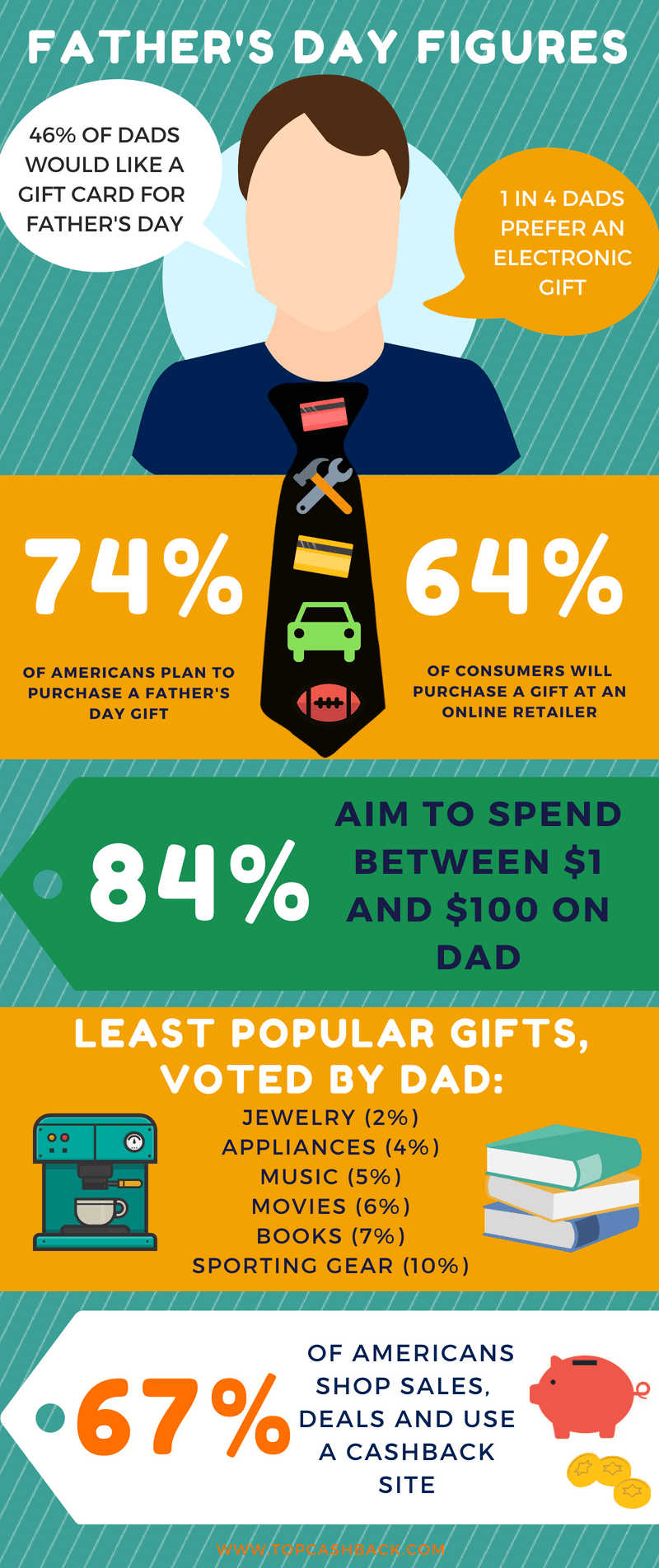 FATHER'S DAY FIGURES

46% OF DADS WOULD LIKE A GIFT CARD FOR FATHER'S DAY

1 IN 4 DADS PREFER AN ELECTRONIC GIFT

74%

OF AMERICANS PLAN TO PURCHASE A FATHER'S DAY GIFT

64%

OF CONSUMERS WILL PURCHASE A GIFT AT AN ONLINE RETAILER

84%

AIM TO SPEND BETWEEN $1 AND $100 ON DAD

LEAST POPULAR GIFTS, VOTED BY DAD:

JEWELRY (2%)
APPLIANCES (4%)
MUSIC (5%)
MOVIES (6%)
BOOKS (7%)
SPORTING GEAR (10%)

67%

OF AMERICANS SHOP SALES, DEALS AND USE A CASHBACK SITE

WWW.TOPCASHBACK.COM